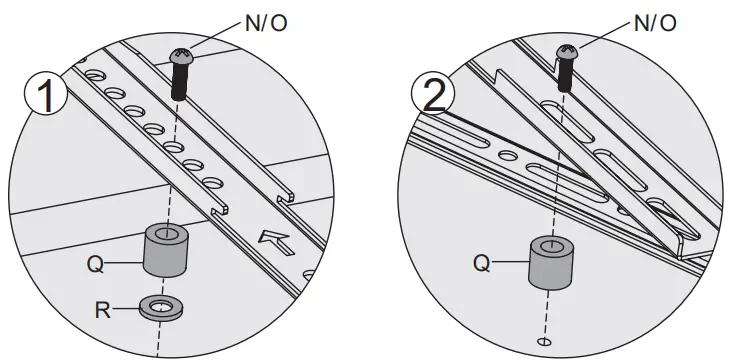 1
N/O
Q
R

2
N/O
Q