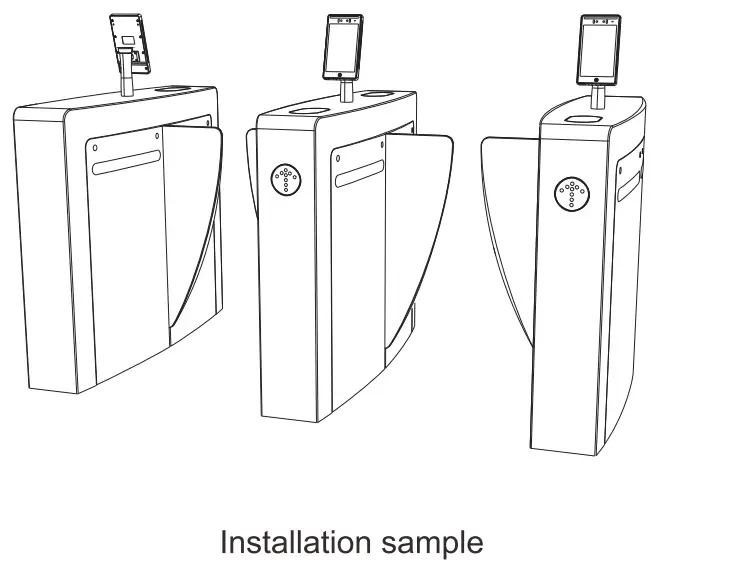 Installation sample