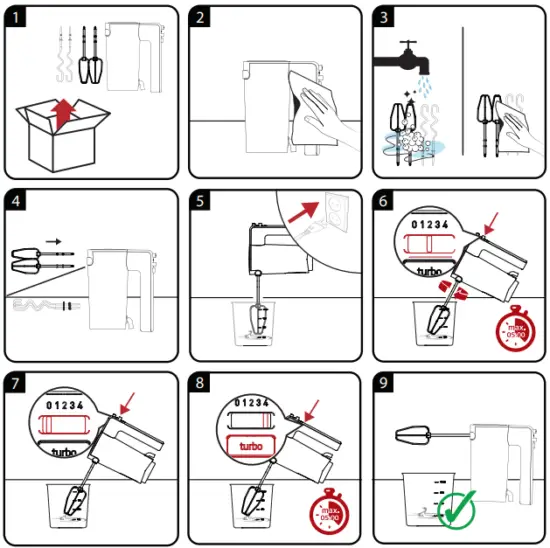 1

2

3

4

5

6

0 1 2 3 4

turbo

max. 05:00

7

0 1 2 3 4

turbo

8

0 1 2 3 4

turbo

max. 05:00

9