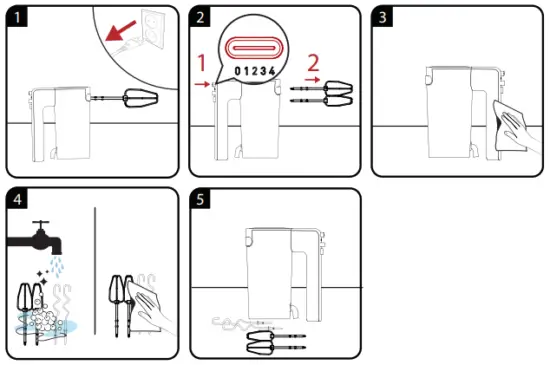 1

2

1

0 1 2 3 4

2

3

4

5