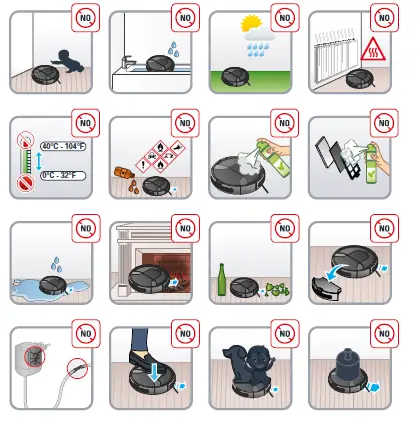 NO

NO

NO

NO

NO

40°C - 104°F

0°C - 32°F

NO

NO

NO

NO

NO

NO

NO

NO

NO

NO

NO