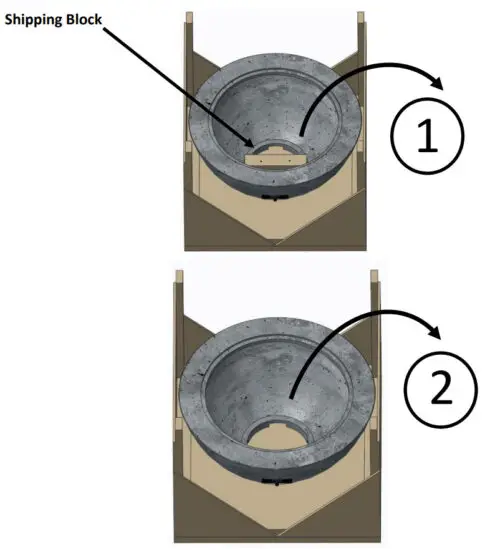 Shipping Block

1

2