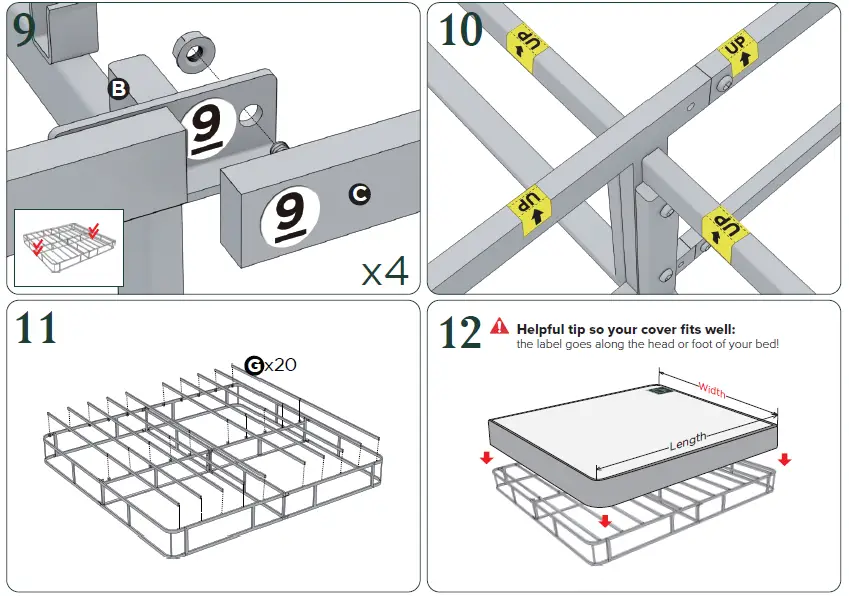 9

B

9

9

C

x4

10

UP

UP

UP

UP

11

G x20

12

Helpful tip so your cover fits well:
the label goes along the head or foot of your bed!

Width

Length