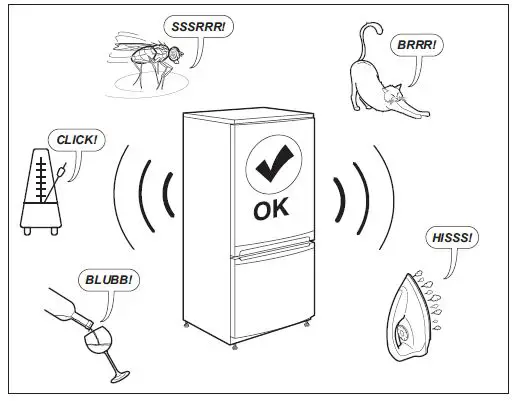 SSSRRR!

BRRR!

CLICK!

OK

HISSS!

BLUBB!