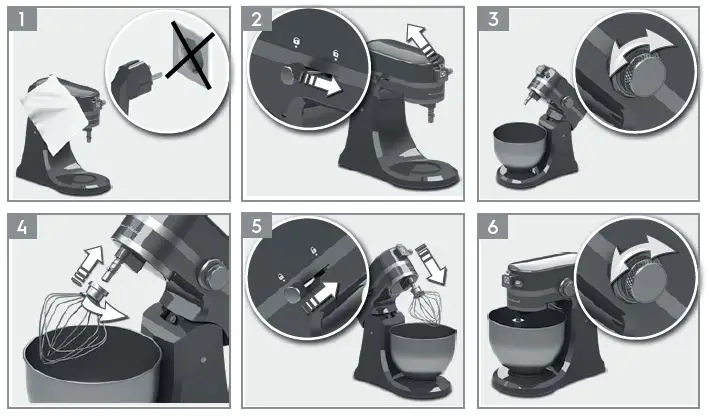 1

2

3

4

5

6