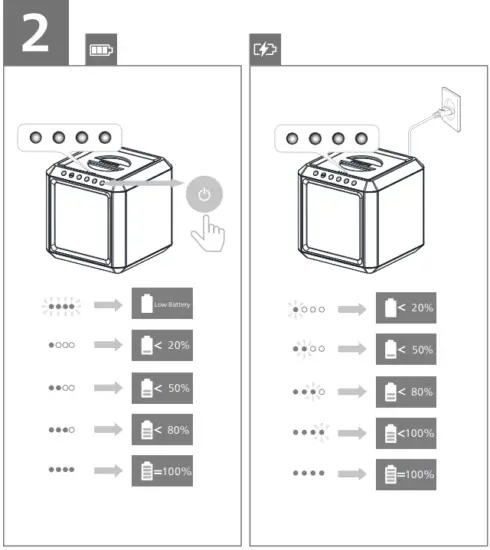 2

Low Battery

< 20%

< 50%

< 80%

=100%

< 20%

< 50%

< 80%

<100%

=100%