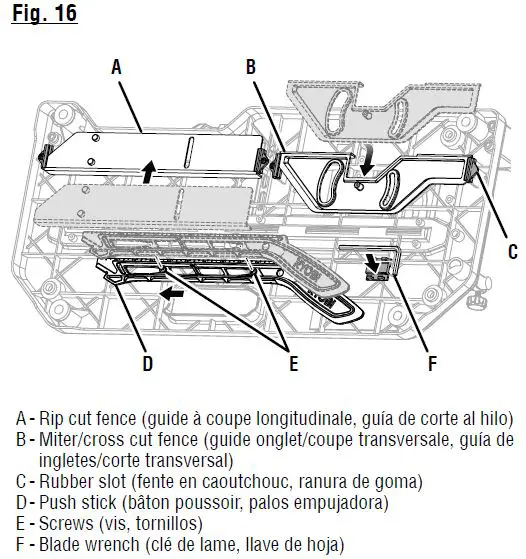 Fig. 16

A

B

C

D

E

F

RYOBI

RYOBI

A - Rip cut fence (guide à coupe longitudinale, guía de corte al hilo)
B - Miter/cross cut fence (guide onglet/coupe transversale, guía de ingletes/corte transversal)
C - Rubber slot (fente en caoutchouc, ranura de goma)
D - Push stick (bâton poussoir, palos empujadora)
E - Screws (vis, tornillos)
F - Blade wrench (clé de lame, llave de hoja)