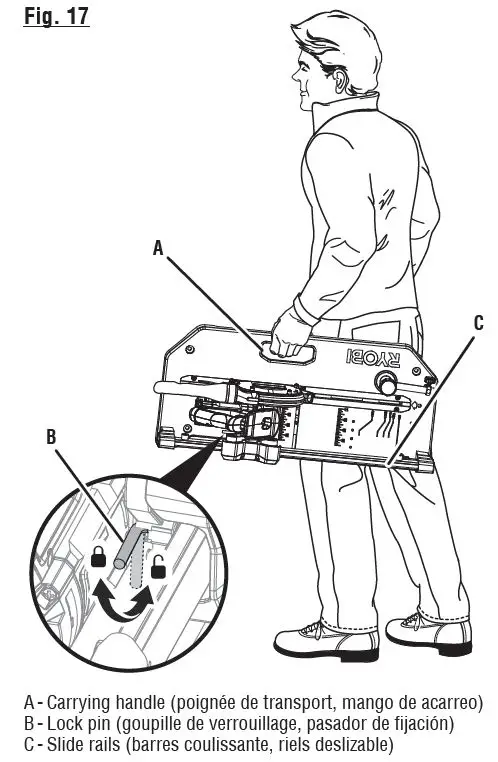 Fig. 17

A

C

RYOBI

B

A - Carrying handle (poignée de transport, mango de acarreo)
B - Lock pin (goupille de verrouillage, pasador de fijación)
C - Slide rails (barres coulissante, riels deslizable)