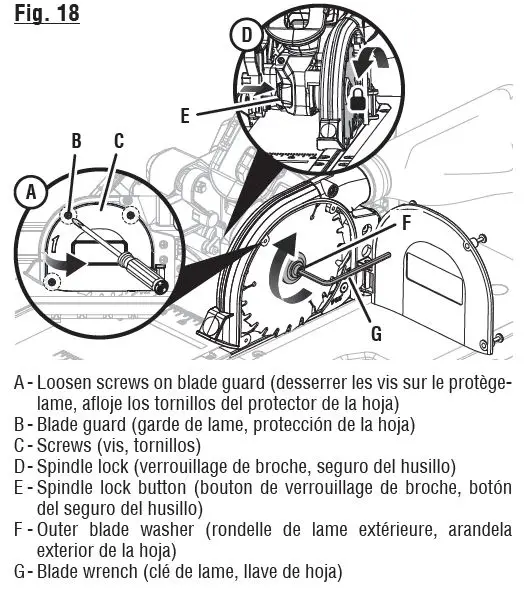 Fig. 18

D

E

B C

A

1

F

G

A - Loosen screws on blade guard (desserrer les vis sur le protège-lame, afloje los tornillos del protector de la hoja)
B - Blade guard (garde de lame, protección de la hoja)
C - Screws (vis, tornillos)
D - Spindle lock (verrouillage de broche, seguro del husillo)
E - Spindle lock button (bouton de verrouillage de broche, botón del seguro del husillo)
F - Outer blade washer (rondelle de lame extérieure, arandela exterior de la hoja)
G - Blade wrench (clé de lame, llave de hoja)