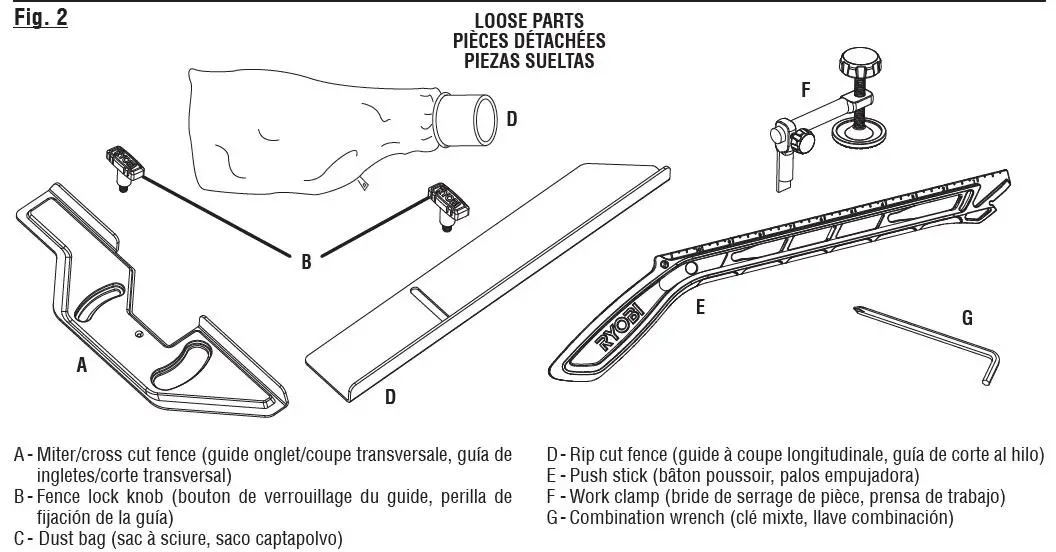 Fig. 2

LOOSE PARTS
PIÈCES DÉTACHÉES
PIEZAS SUELTAS

D

F

B

E

G

A

D

RYOBI

A - Miter/cross cut fence (guide onglet/coupe transversale, guía de ingletes/corte transversal)
B - Fence lock knob (bouton de verrouillage du guide, perilla de fijación de la guía)
C - Dust bag (sac à sciure, saco captapolvo)

D - Rip cut fence (guide à coupe longitudinale, guía de corte al hilo)
E - Push stick (bâton poussoir, palos empujadora)
F - Work clamp (bride de serrage de pièce, prensa de trabajo)
G - Combination wrench (clé mixte, llave combinación)