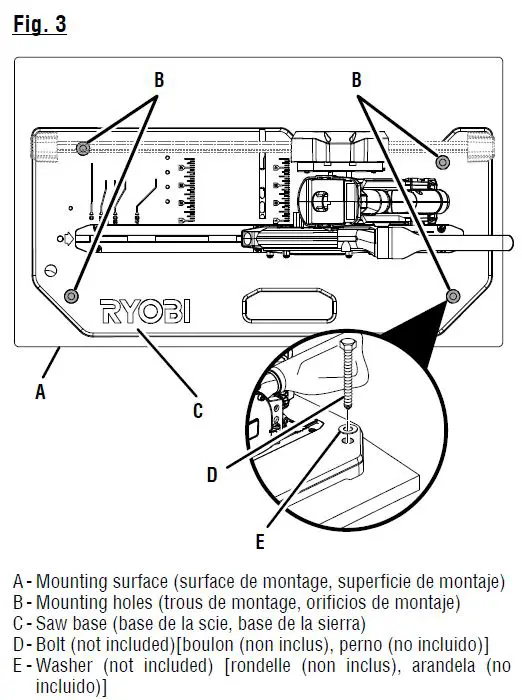 Fig. 3

B

B

RYOBI

A

C

D

E

A - Mounting surface (surface de montage, superficie de montaje)
B - Mounting holes (trous de montage, orificios de montaje)
C - Saw base (base de la scie, base de la sierra)
D - Bolt (not included)[boulon (non inclus), perno (no incluido)]
E - Washer (not included) [rondelle (non inclus), arandela (no incluido)]