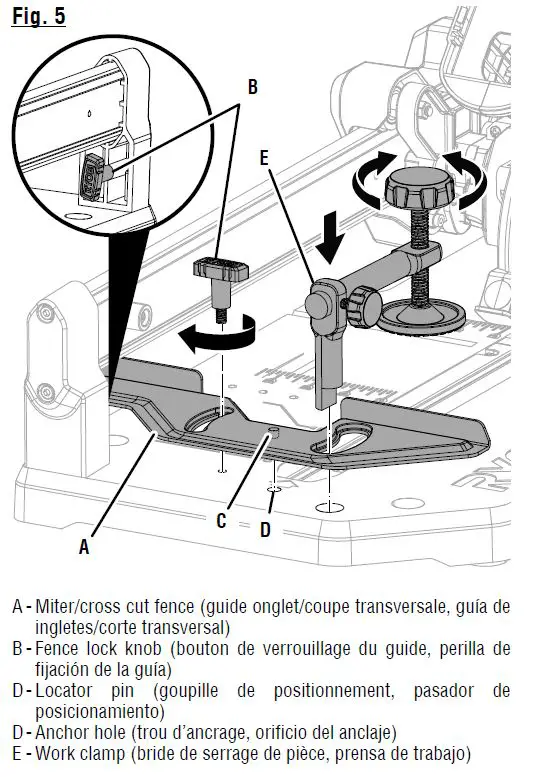 Fig. 5

B

E

C

D

A

A - Miter/cross cut fence (guide onglet/coupe transversale, guía de ingletes/corte transversal)
B - Fence lock knob (bouton de verrouillage du guide, perilla de fijación de la guía)
D - Locator pin (goupille de positionnement, pasador de posicionamiento)
D - Anchor hole (trou d'ancrage, orificio del anclaje)
E - Work clamp (bride de serrage de pièce, prensa de trabajo)