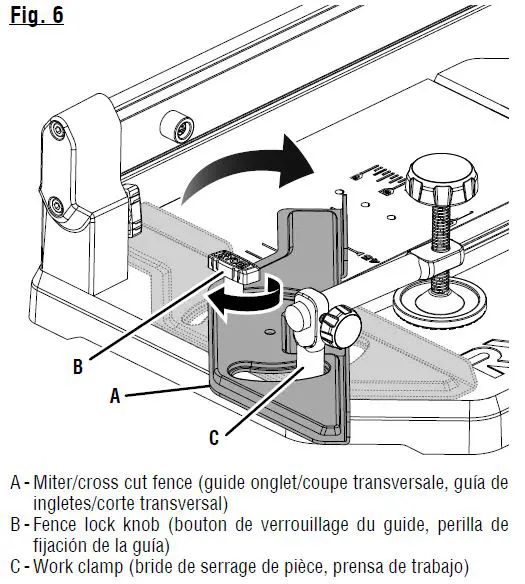 Fig. 6

B

A

C

A - Miter/cross cut fence (guide onglet/coupe transversale, guía de ingletes/corte transversal)
B - Fence lock knob (bouton de verrouillage du guide, perilla de fijación de la guía)
C - Work clamp (bride de serrage de pièce, prensa de trabajo)