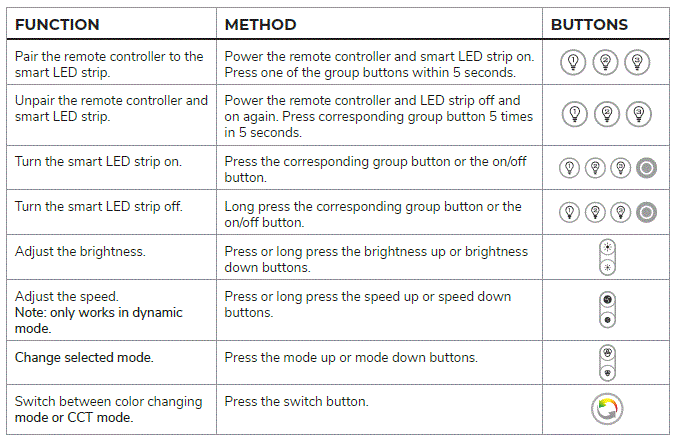 | FUNCTION | METHOD | BUTTONS |
|---|---|---|
| Pair the remote controller to the smart LED strip. | Power the remote controller and smart LED strip on. Press one of the group buttons within 5 seconds. | 1 2 3 |
| Unpair the remote controller and smart LED strip. | Power the remote controller and LED strip off and on again. Press corresponding group button 5 times in 5 seconds. | 1 2 3 |
| Turn the smart LED strip on. | Press the corresponding group button or the on/off button. | 1 2 3 |
| Turn the smart LED strip off. | Long press the corresponding group button or the on/off button. | 1 2 3 |
| Adjust the brightness. | Press or long press the brightness up or brightness down buttons. | |
| Adjust the speed. Note: only works in dynamic mode. | Press or long press the speed up or speed down buttons. | |
| Change selected mode. | Press the mode up or mode down buttons. | |
| Switch between color changing mode or CCT mode. | Press the switch button. | |