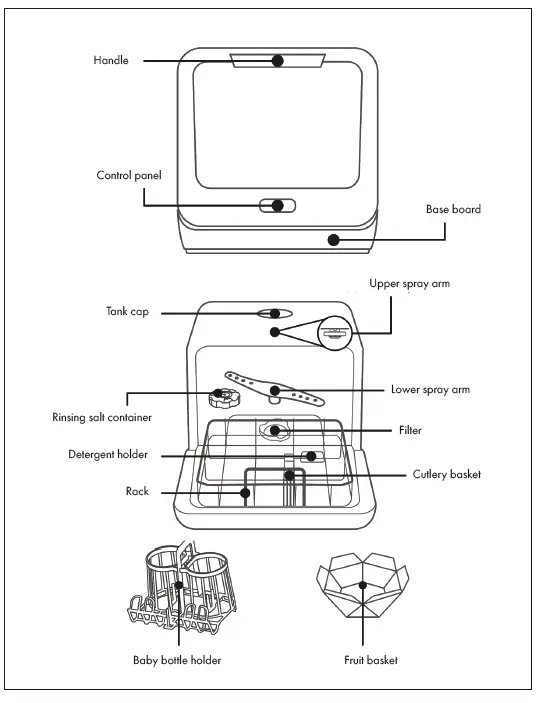 Handle

Control panel

Base board

Upper spray arm

Tank cap

Lower spray arm

Rinsing salt container

Filter

Detergent holder

Cutlery basket

Rack

Baby bottle holder

Fruit basket