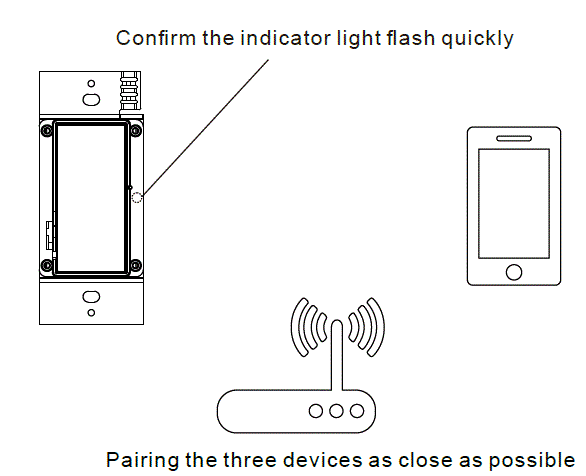 Confirm the indicator light flash quickly

Pairing the three devices as close as possible