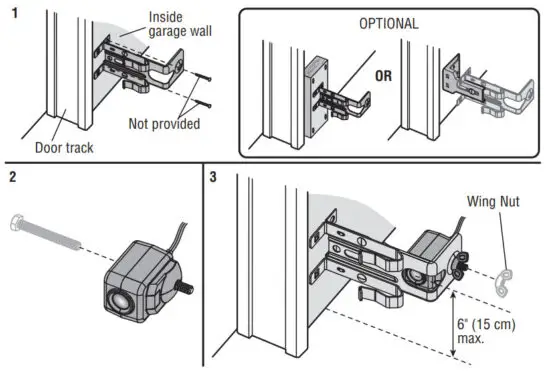 1

Inside garage wall

Not provided

Door track

OPTIONAL

OR

2

3

Wing Nut

6" (15 cm) max.