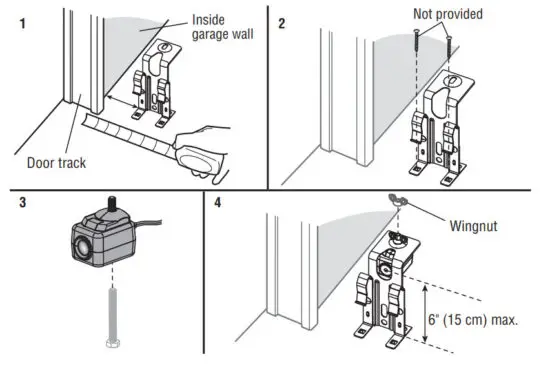 1

Inside garage wall

Door track

2

Not provided

3

4

Wingnut

6" (15 cm) max.