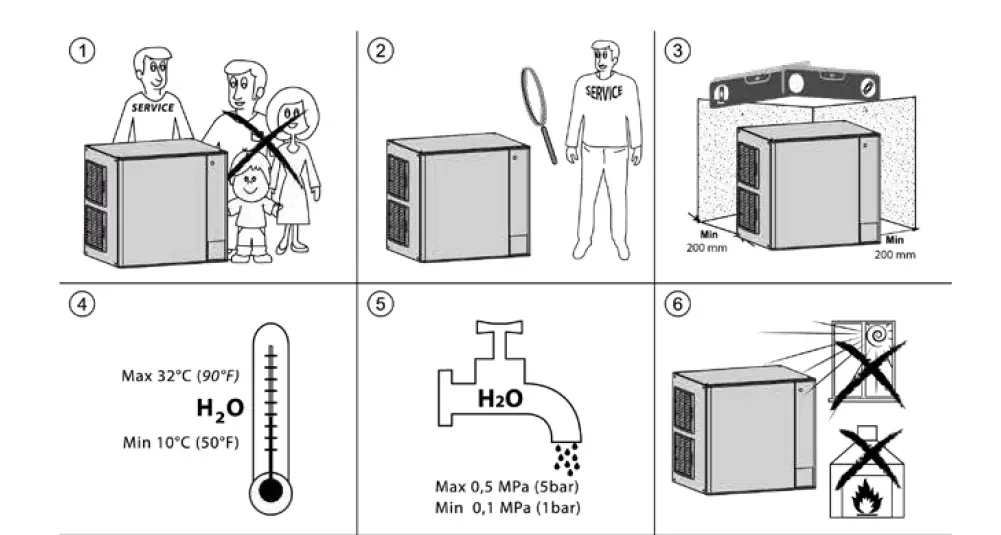 1

SERVICE

2

SERVICE

3

Min
200 mm

Min
200 mm

4

Max 32°C (90°F)

$H_2O$

Min 10°C (50°F)

5

$H_2O$

Max 0,5 MPa (5bar)
Min 0,1 MPa (1bar)

6