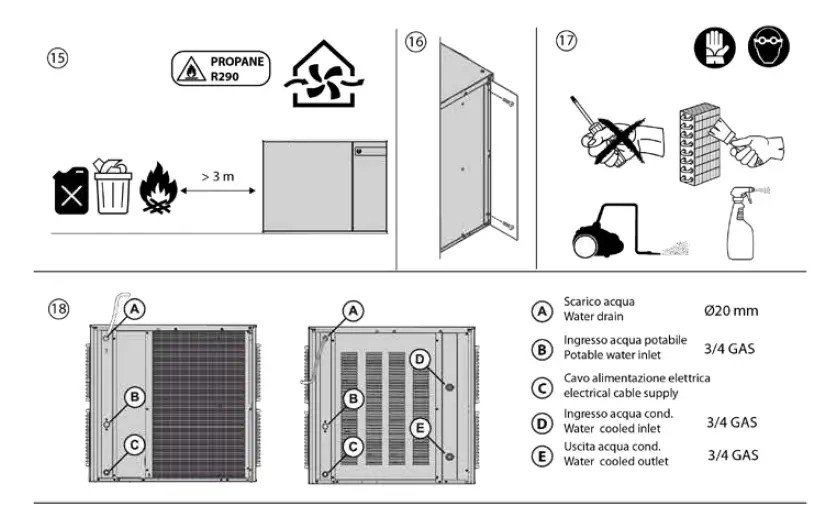 15

PROPANE R290

> 3 m

16

17

18

A

B

C

A

B

C

D

E

A Scarico acqua Water drain Ø20 mm

B Ingresso acqua potabile Potable water inlet 3/4 GAS

C Cavo alimentazione elettrica electrical cable supply

D Ingresso acqua cond. Water cooled inlet 3/4 GAS

E Uscita acqua cond. Water cooled outlet 3/4 GAS