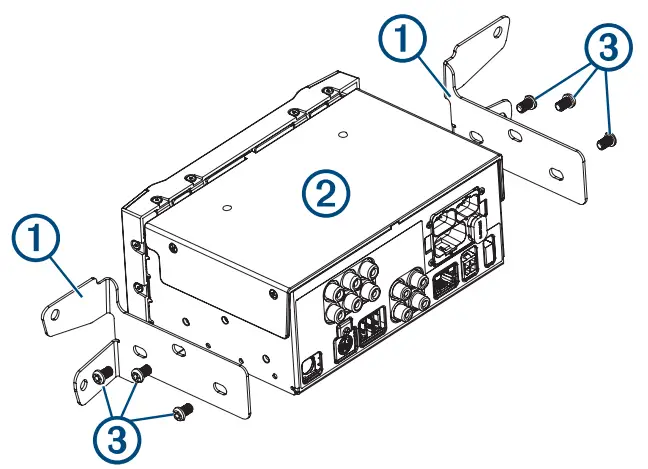 1
3
2
1
3