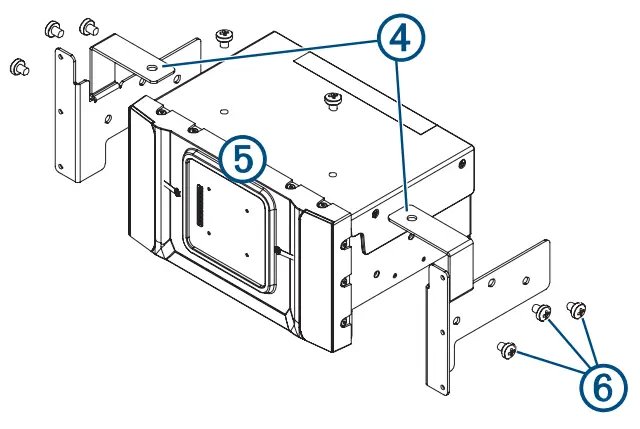 4
5
6