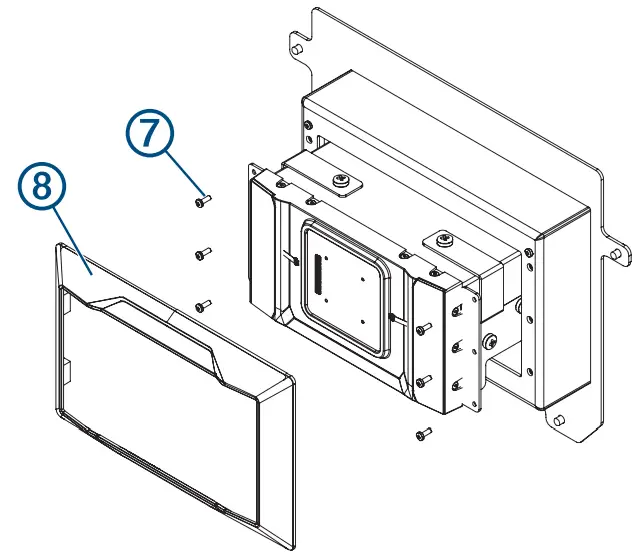 7
8