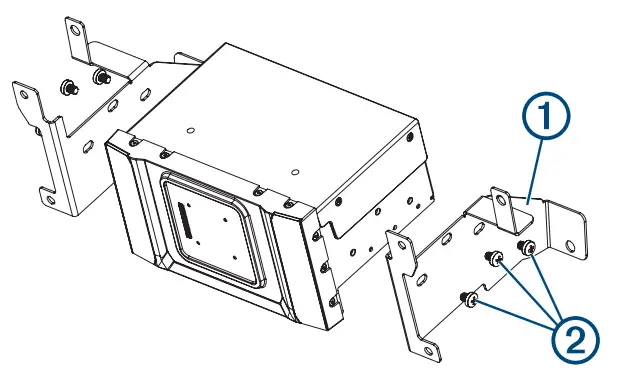 1
2