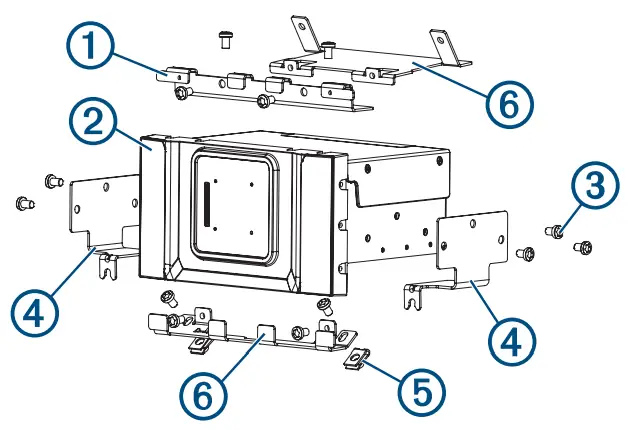 1
6
2
3
4
4
6
5