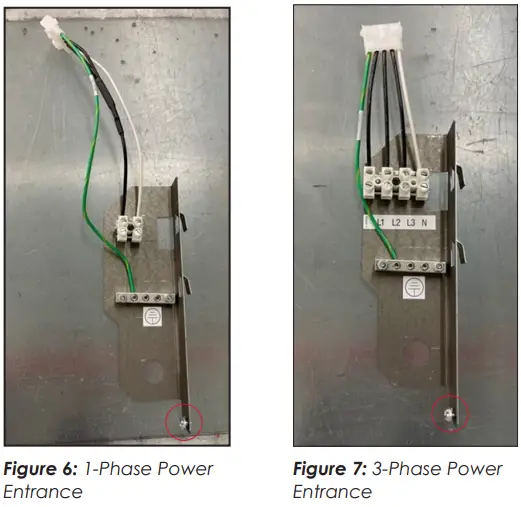 L1 L2 L3 N

Figure 6: 1-Phase Power Entrance

Figure 7: 3-Phase Power Entrance