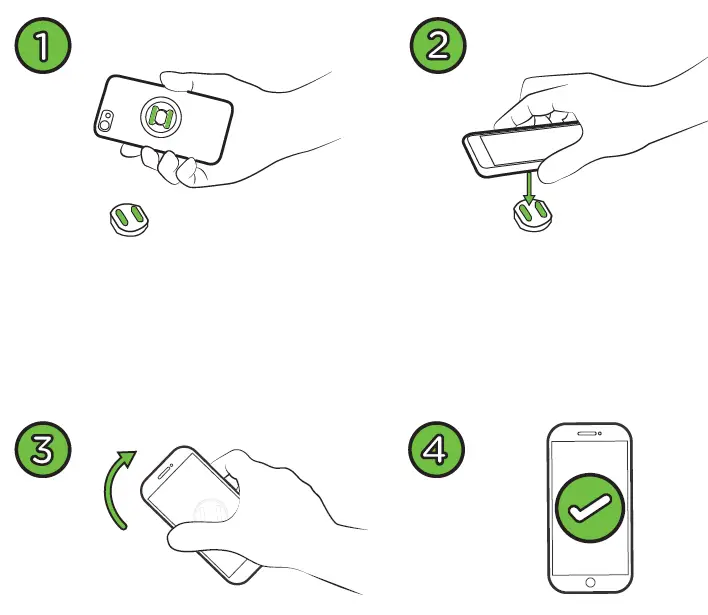 1

2

3

4