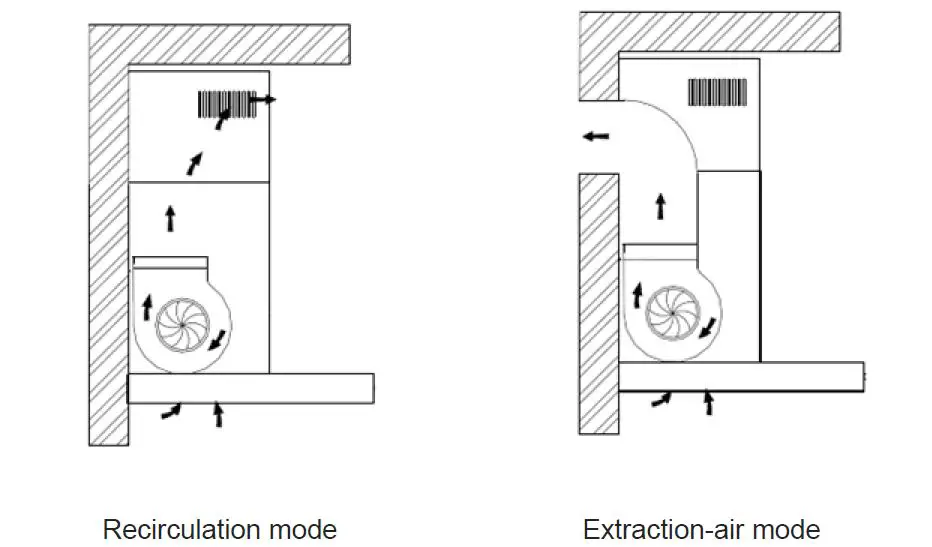 Recirculation mode

Extraction-air mode