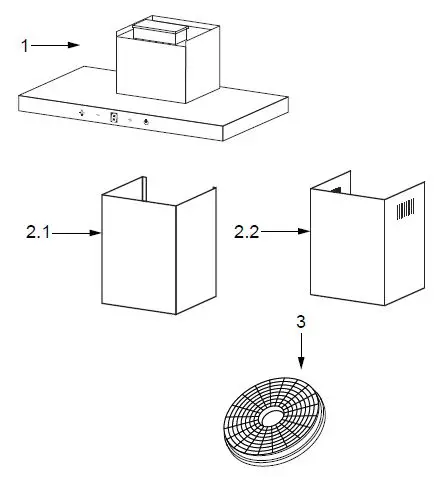 1

2.1

2.2

3