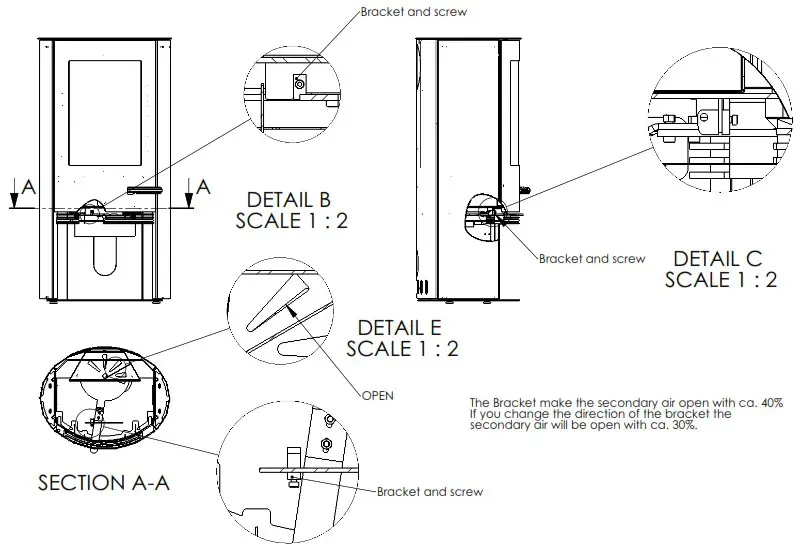 Bracket and screw

A

A

DETAIL B
SCALE 1 : 2

Bracket and screw

DETAIL C
SCALE 1 : 2

DETAIL E
SCALE 1 : 2

OPEN

The Bracket make the secondary air open with ca. 40%
If you change the direction of the bracket the secondary air will be open with ca. 30%.

SECTION A-A

Bracket and screw