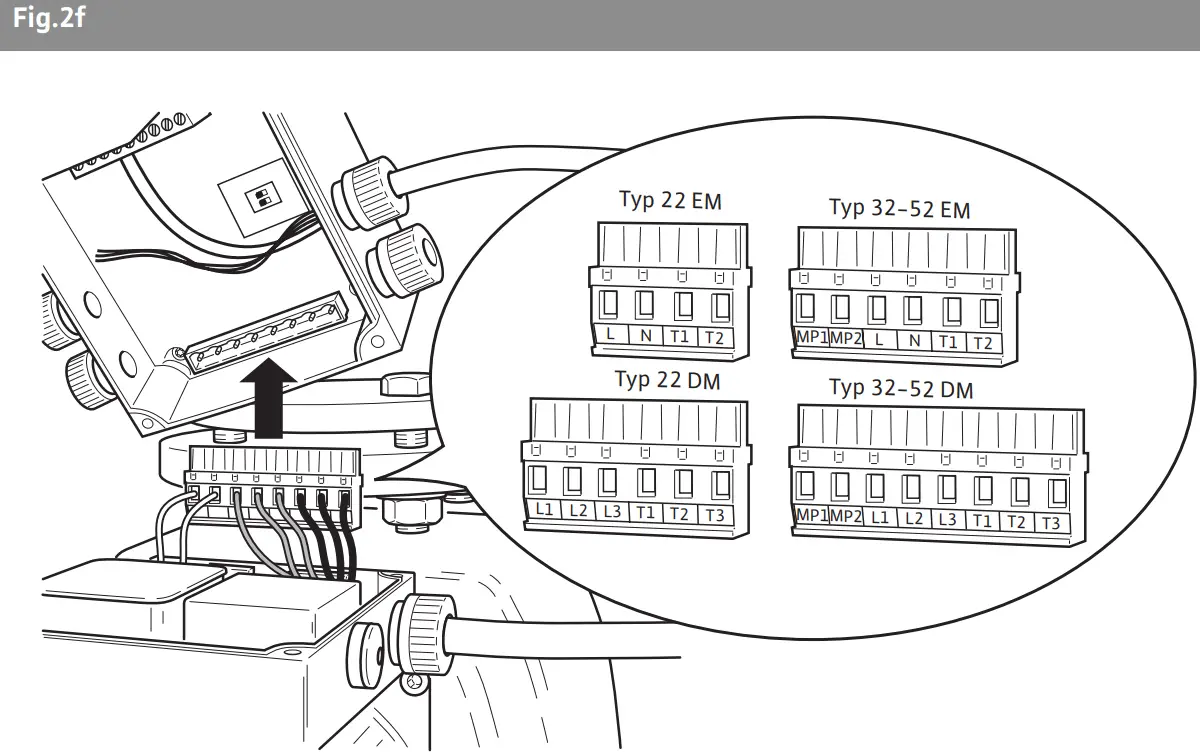 Fig.2f

Typ 22 EM

L N T1 T2

Typ 32–52 EM

MP1 MP2 L N T1 T2

Typ 22 DM

L1 L2 L3 T1 T2 T3

Typ 32–52 DM

MP1 MP2 L1 L2 L3 T1 T2 T3