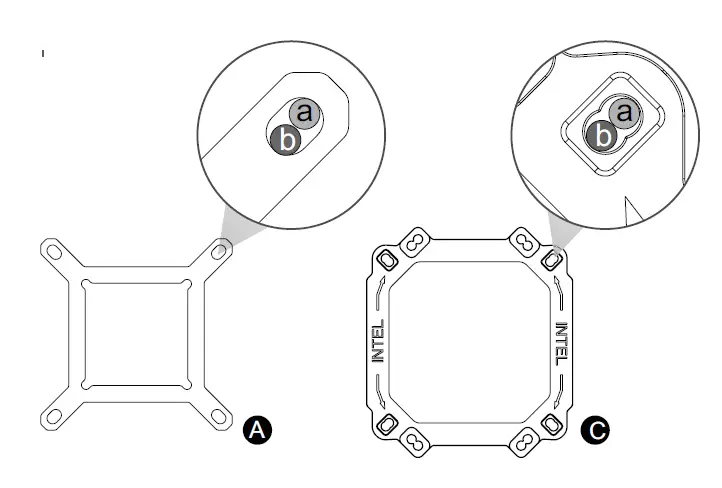 a
b
a
b
INTEL
INTEL
A
C