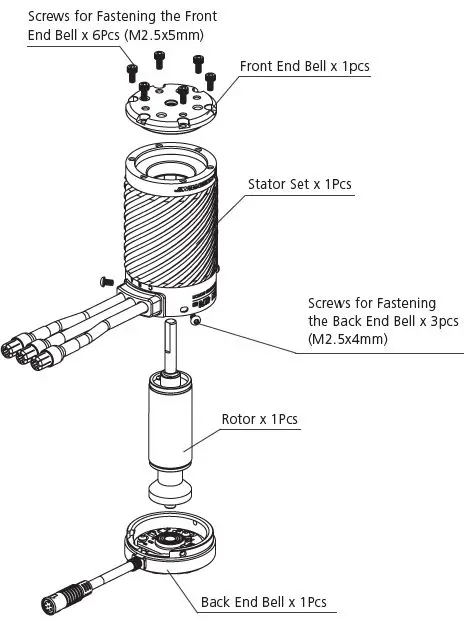 Screws for Fastening the Front End Bell x 6Pcs (M2.5x5mm)

Front End Bell x 1pcs

Stator Set x 1Pcs

Screws for Fastening the Back End Bell x 3pcs (M2.5x4mm)

Rotor x 1Pcs

Back End Bell x 1Pcs