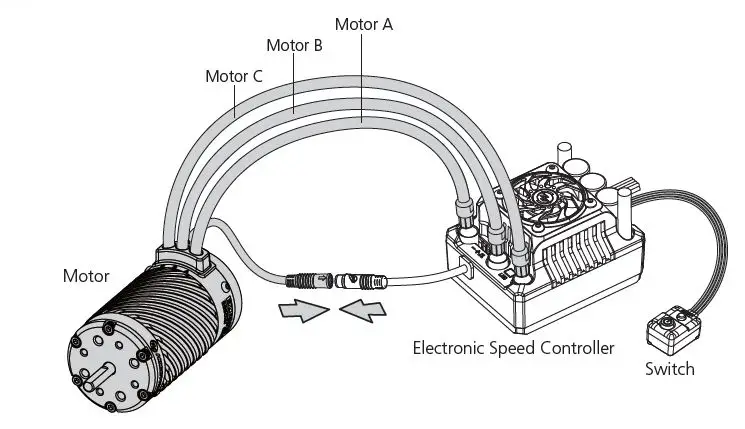 Motor A
Motor B
Motor C
Motor
Electronic Speed Controller
Switch