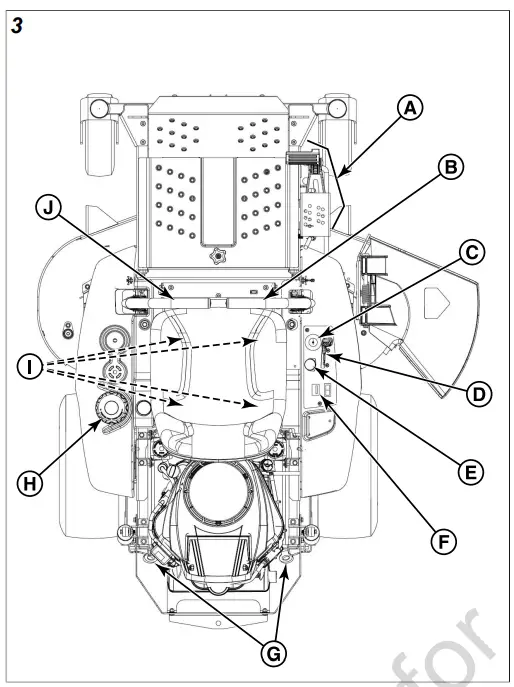 3

A
B
J
C
I
D
E
H
F
G

for