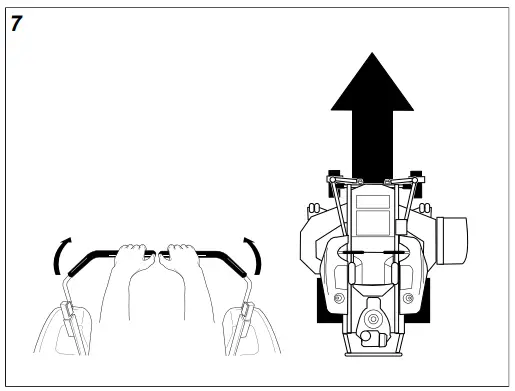 7