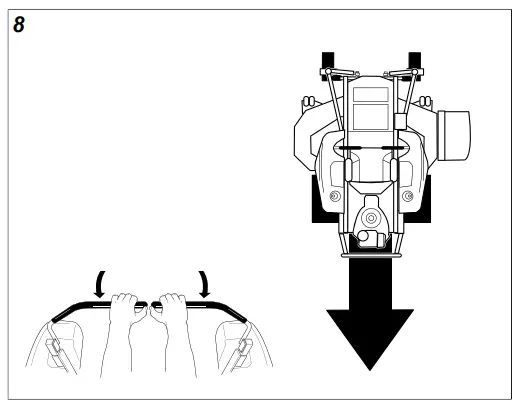 8