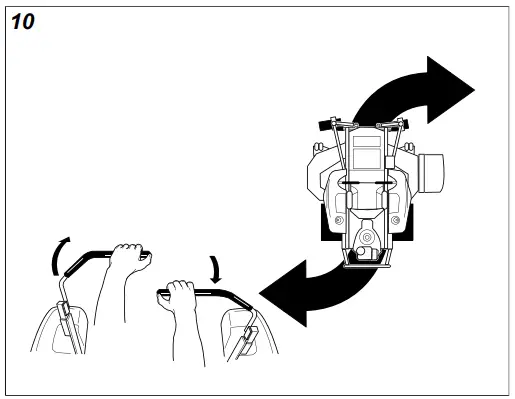 10