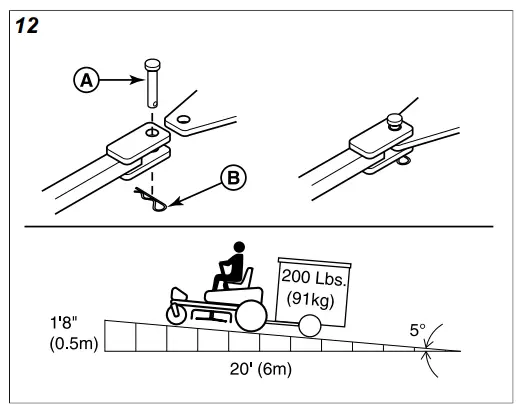 12

A

B

200 Lbs.
(91kg)

1'8"
(0.5m)

5°

20' (6m)