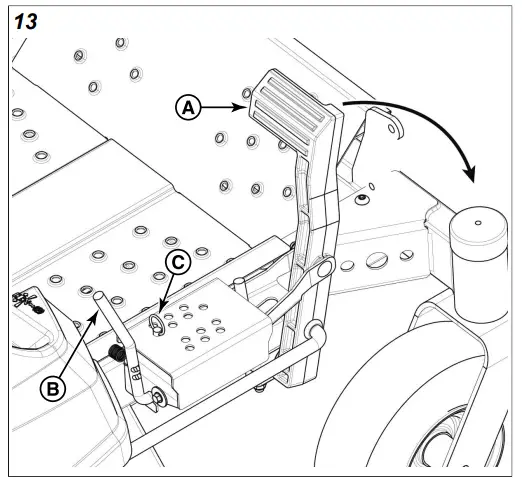 13

A

C

B