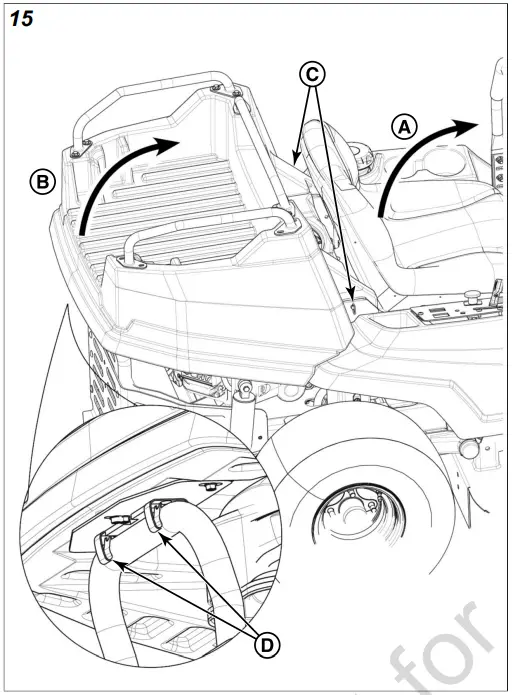 15

C

A

B

D

for