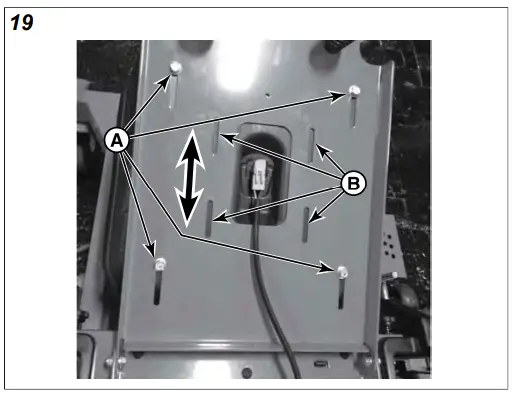 19

A

B