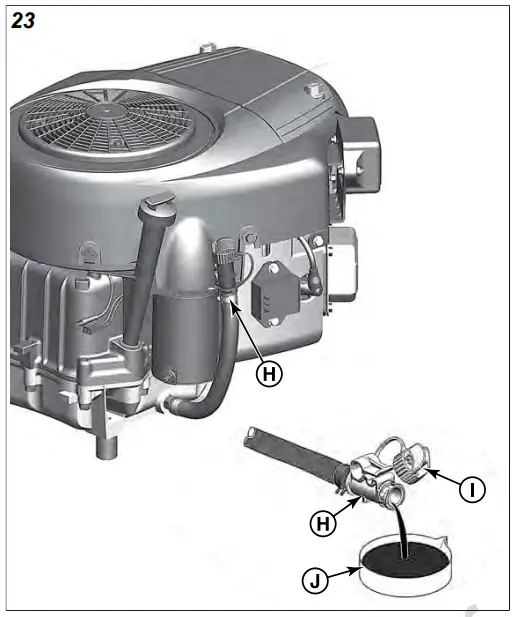 23

H

I

H

J