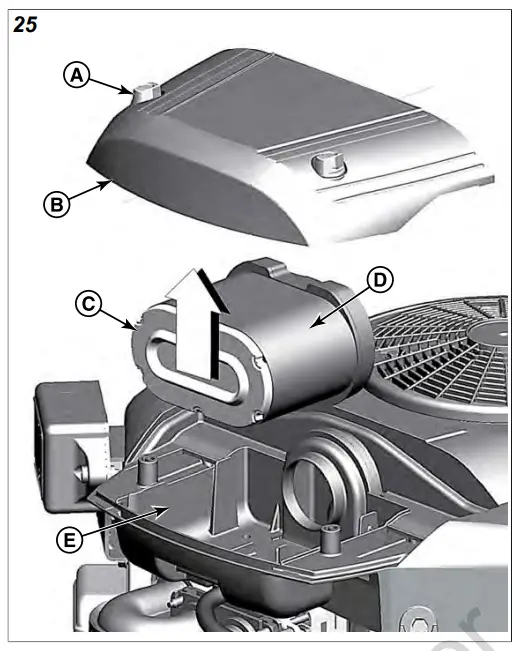 25

A

B

C

D

E