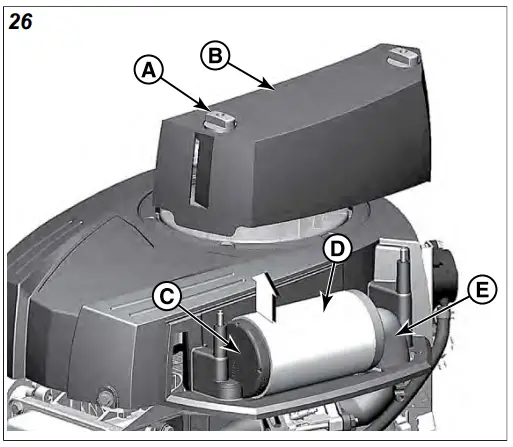 26

A

B

C

D

E