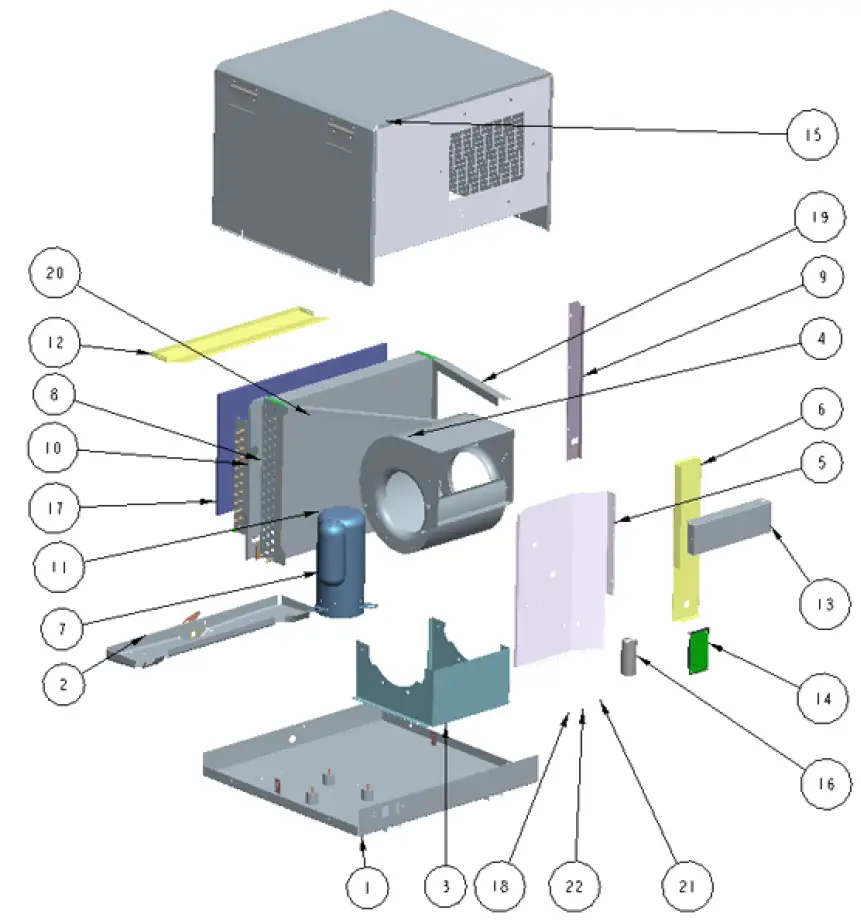 15
19
20
9
12
4
8
6
10
5
17
11
13
7
2
14
16
1
3
18
22
21